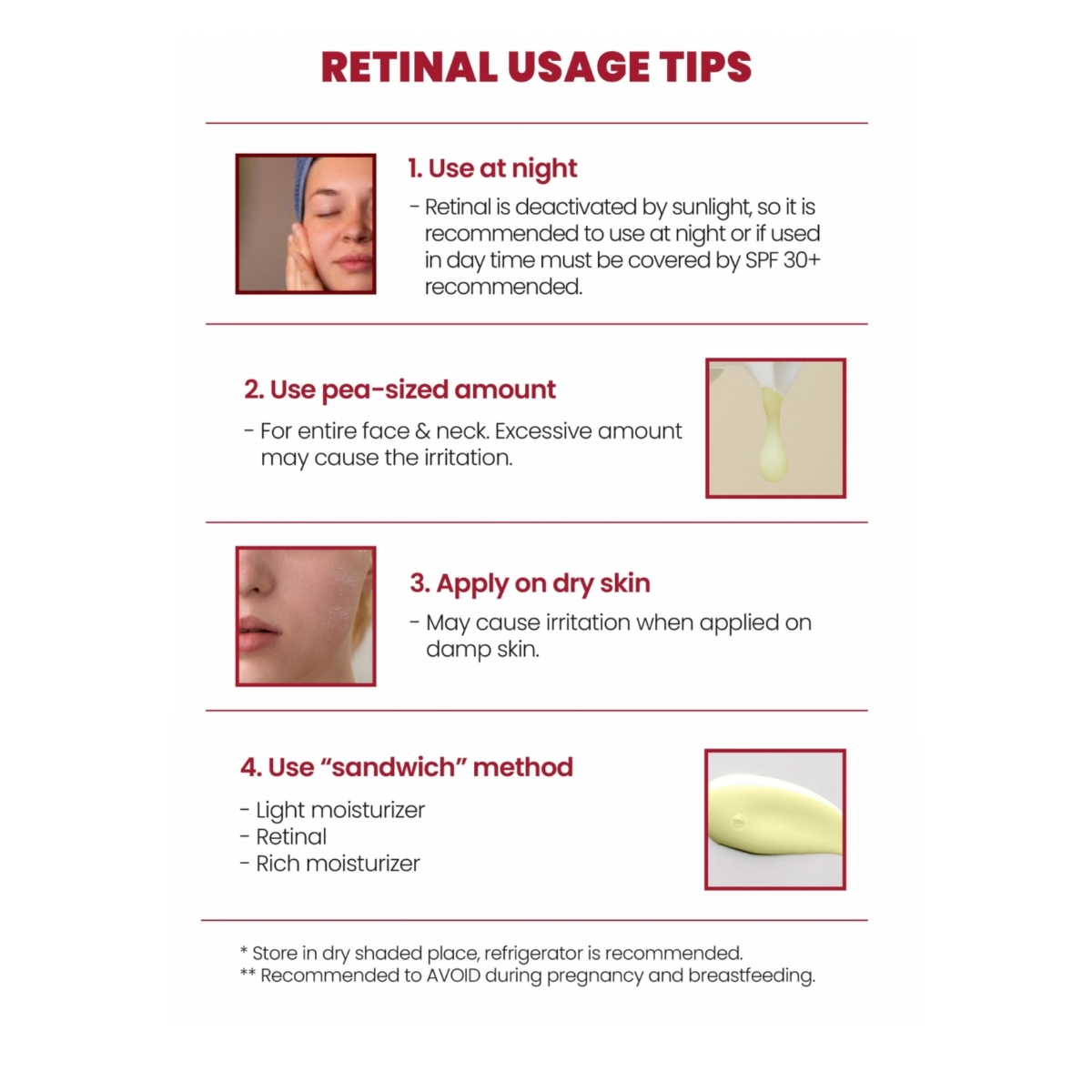 RETINAL USAGE TIPS

1. Use at night

- Retinal is deactivated by sunlight, so it is recommended to use at night or if used in day time must be covered by SPF 30+ recommended.

2. Use pea-sized amount

- For entire face & neck. Excessive amount may cause the irritation.

3. Apply on dry skin

- May cause irritation when applied on damp skin.

4. Use "sandwich" method

- Light moisturizer
- Retinal
- Rich moisturizer

* Store in dry shaded place, refrigerator is recommended.
** Recommended to AVOID during pregnancy and breastfeeding.